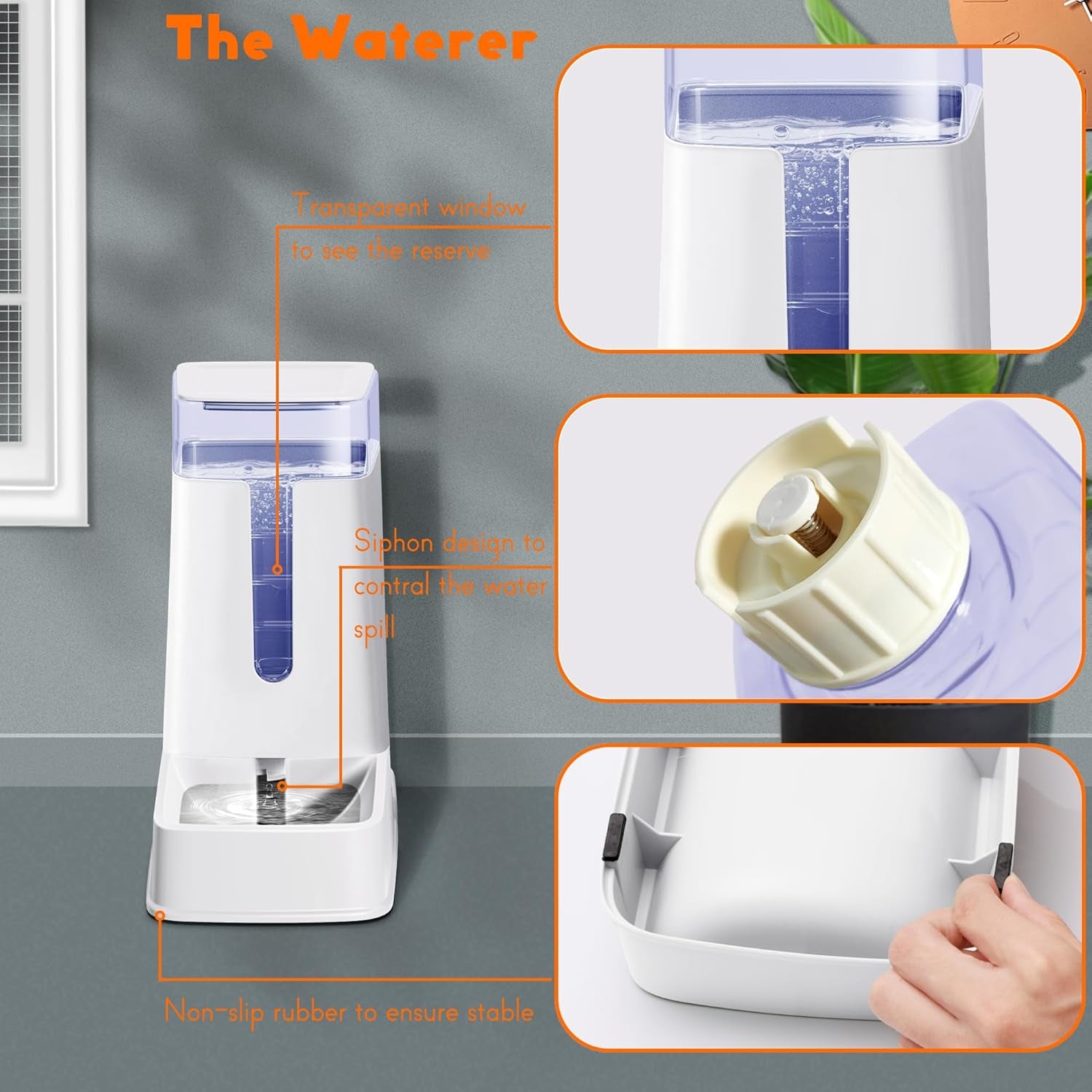 The Waterer

Transparent window to see the reserve

Siphon design to contral the water spill

Non-slip rubber to ensure stable